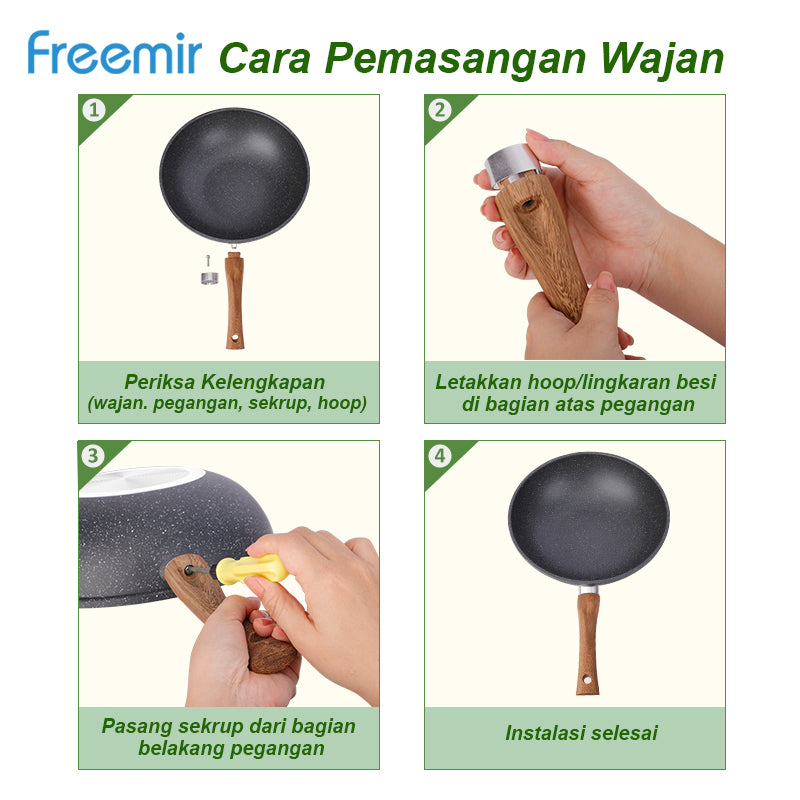 freemir Cara Pemasangan Wajan

1

Periksa Kelengkapan
(wajan. pegangan, sekrup, hoop)

2

Letakkan hoop/lingkaran besi di bagian atas pegangan

3

Pasang sekrup dari bagian belakang pegangan

4

Instalasi selesai